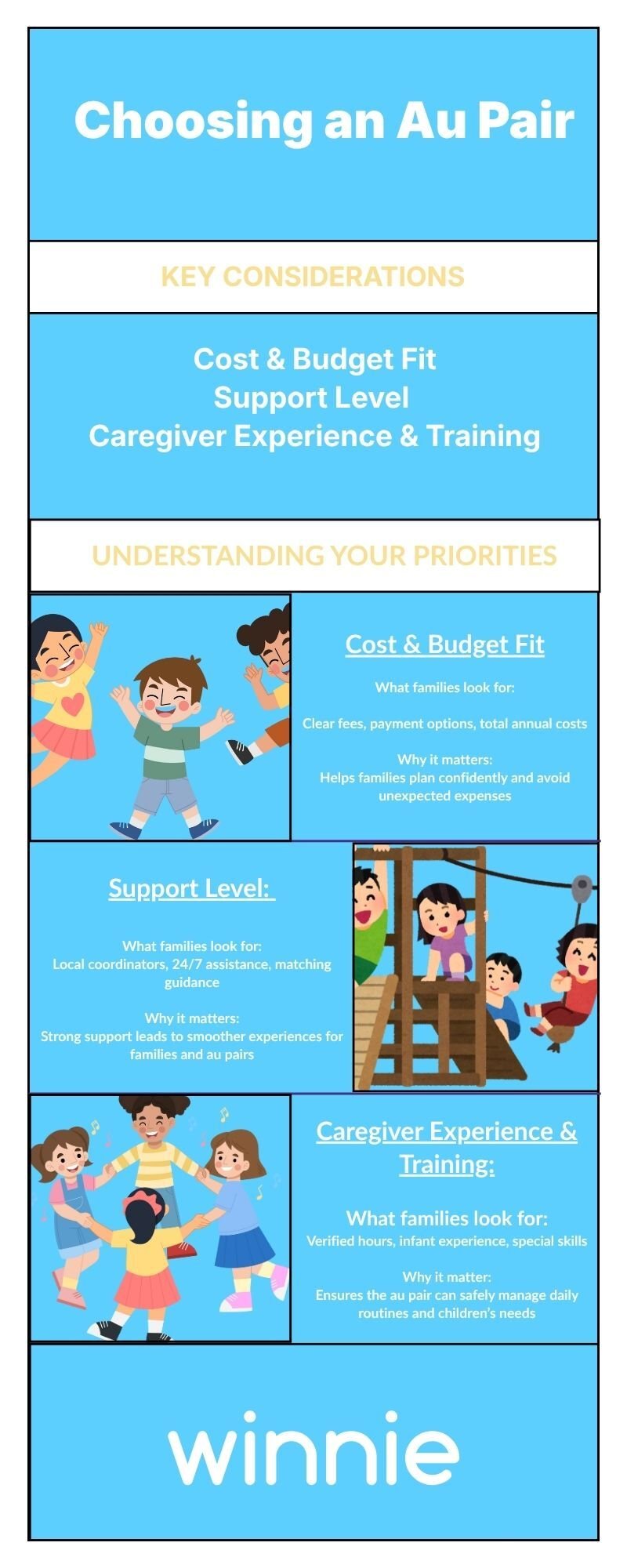 Choosing an Au Pair

KEY CONSIDERATIONS

Cost & Budget Fit
Support Level
Caregiver Experience & Training

UNDERSTANDING YOUR PRIORITIES

Cost & Budget Fit

What families look for:

Clear fees, payment options, total annual costs

Why it matters:
Helps families plan confidently and avoid unexpected expenses

Support Level:

What families look for:
Local coordinators, 24/7 assistance, matching guidance

Why it matters:
Strong support leads to smoother experiences for families and au pairs

Caregiver Experience & Training:

What families look for:
Verified hours, infant experience, special skills

Why it matter:
Ensures the au pair can safely manage daily routines and children's needs

winnie